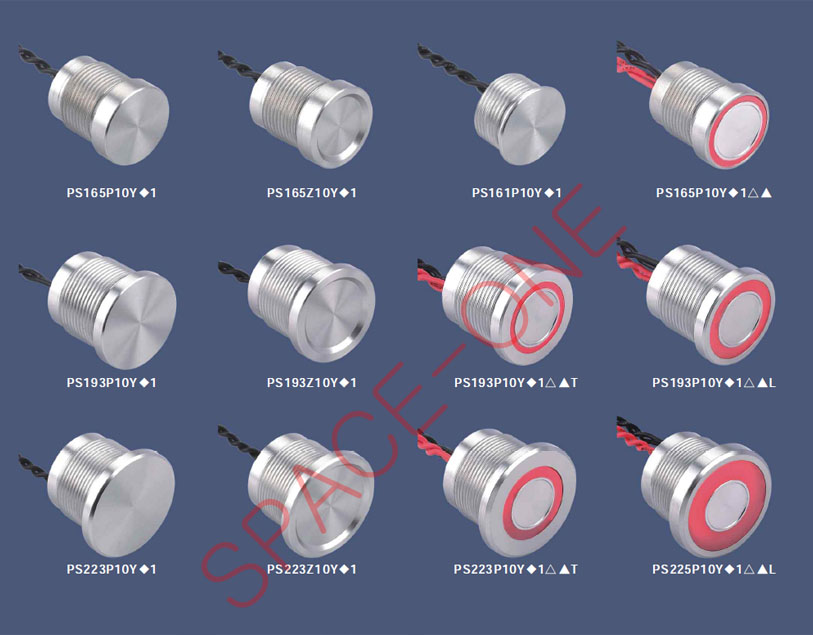 PS165P10Y◆1

PS165Z10Y◆1

PS161P10Y◆1

PS165P10Y◆1△▲

PS193P10Y◆1

PS193Z10Y◆1

PS193P10Y◆1△▲T

PS193P10Y◆1△▲L

PS223P10Y◆1

PS223Z10Y◆1

PS223P10Y◆1△▲T

PS225P10Y◆1△▲L

SPACE-ONE