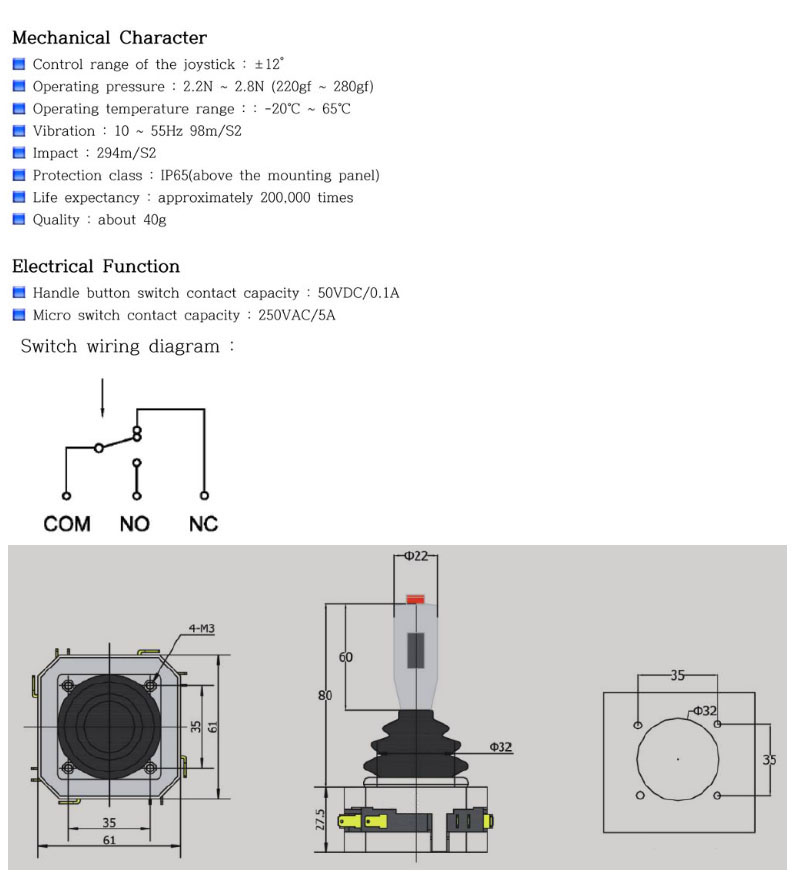 Mechanical Character
Control range of the joystick : ±12°
Operating pressure : 2.2N ~ 2.8N (220gf ~ 280gf)
Operating temperature range : : -20℃ ~ 65℃
Vibration : 10 ~ 55Hz 98m/S2
Impact : 294m/S2
Protection class : IP65(above the mounting panel)
Life expectancy : approximately 200,000 times
Quality : about 40g

Electrical Function
Handle button switch contact capacity : 50VDC/0.1A
Micro switch contact capacity : 250VAC/5A

Switch wiring diagram :

COM NO NC

4-M3
35
61
35
61
Φ22
60
80
Φ32
27.5
35
Φ32
35