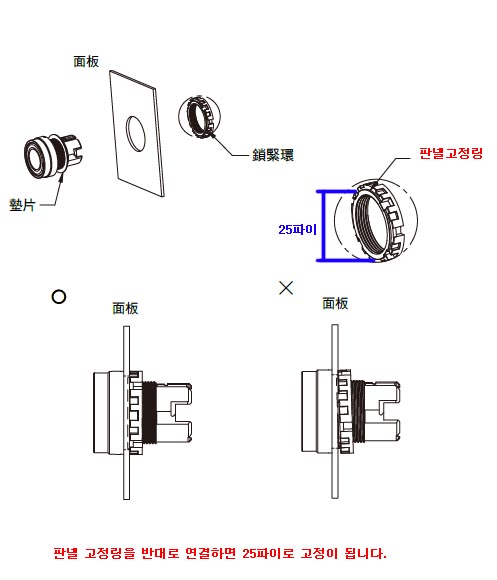 面板

鎖緊環

墊片

판넬고정링

25파이

○

面板

×

面板

판넬 고정링을 반대로 연결하면 25파이로 고정이 됩니다.